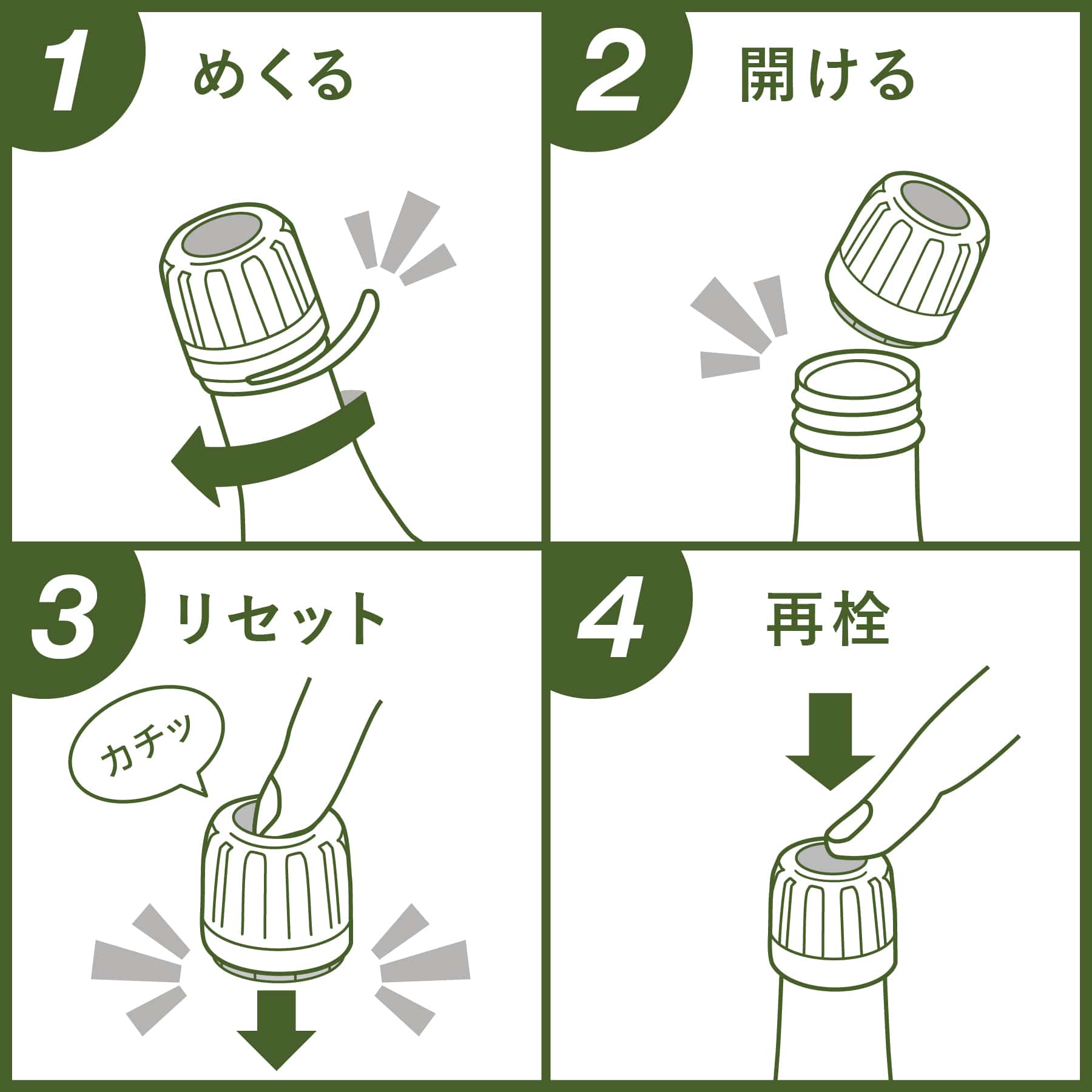 1 めくる

2 開ける

3 リセット

カチッ

4 再栓