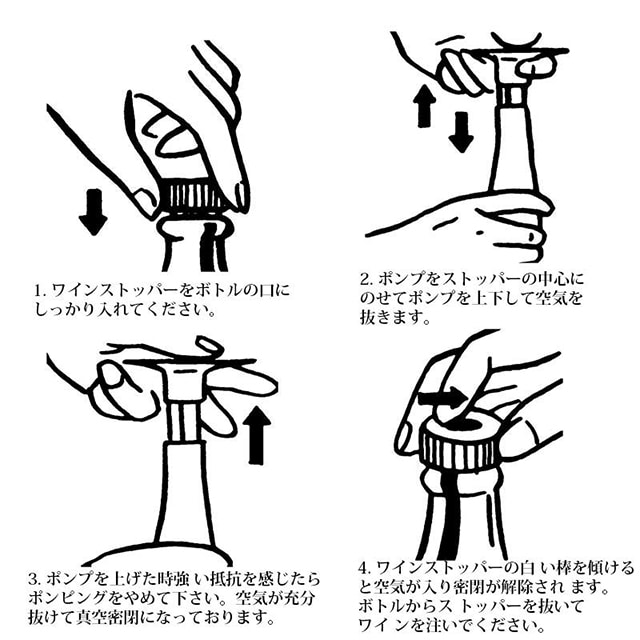 1. ワインストッパーをボトルの口にしっかり入れてください。

2. ポンプをストッパーの中心にのせてポンプを上下して空気を抜きます。

3. ポンプを上げた時強い抵抗を感じたらポンピングをやめて下さい。空気が充分抜けて真空密閉になっております。

4. ワインストッパーの白い棒を傾けると空気が入り密閉が解除されます。ボトルからストッパーを抜いてワインを注いでください。